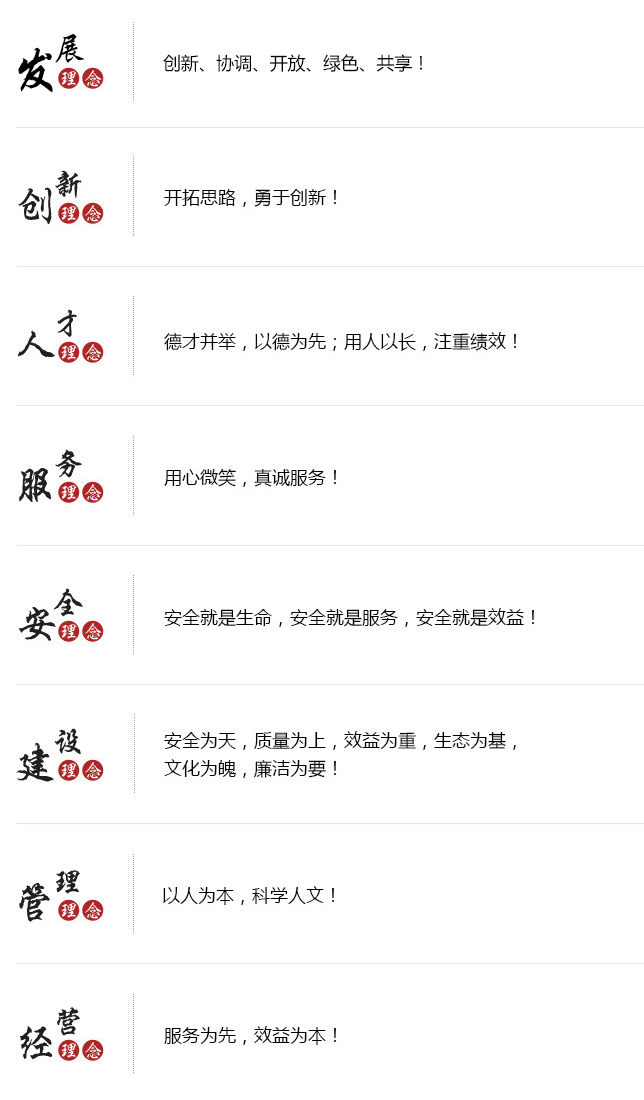 发展理念

创新、协调、开放、绿色、共享！

创新理念

开拓思路，勇于创新！

人才理念

德才并举，以德为先；用人以长，注重绩效！

服务理念

用心微笑，真诚服务！

安全理念

安全就是生命，安全就是服务，安全就是效益！

建设理念

安全为天，质量为上，效益为重，生态为基，文化为魄，廉洁为要！

管理理念

以人为本，科学人文！

经营理念

服务为先，效益为本！